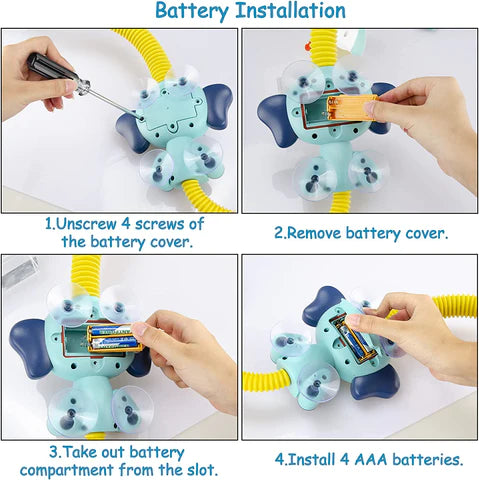 Battery Installation

1.Unscrew 4 screws of the battery cover.

2.Remove battery cover.

3.Take out battery compartment from the slot.

4.Install 4 AAA batteries.